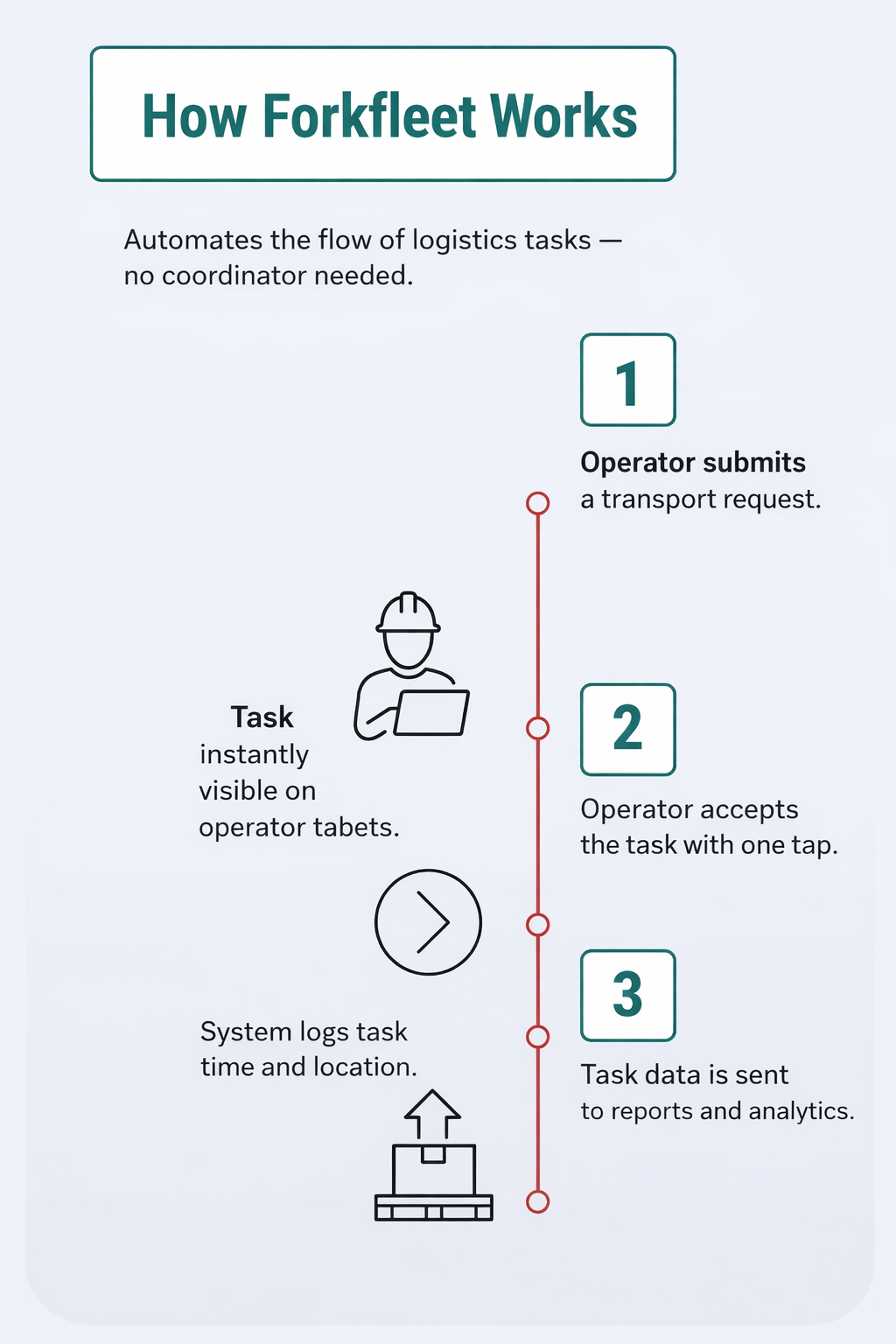 How Forkfleet Works

Automates the flow of logistics tasks — no coordinator needed.

1

Operator submits a transport request.

Task instantly visible on operator tabets.

2

Operator accepts the task with one tap.

System logs task time and location.

3

Task data is sent to reports and analytics.